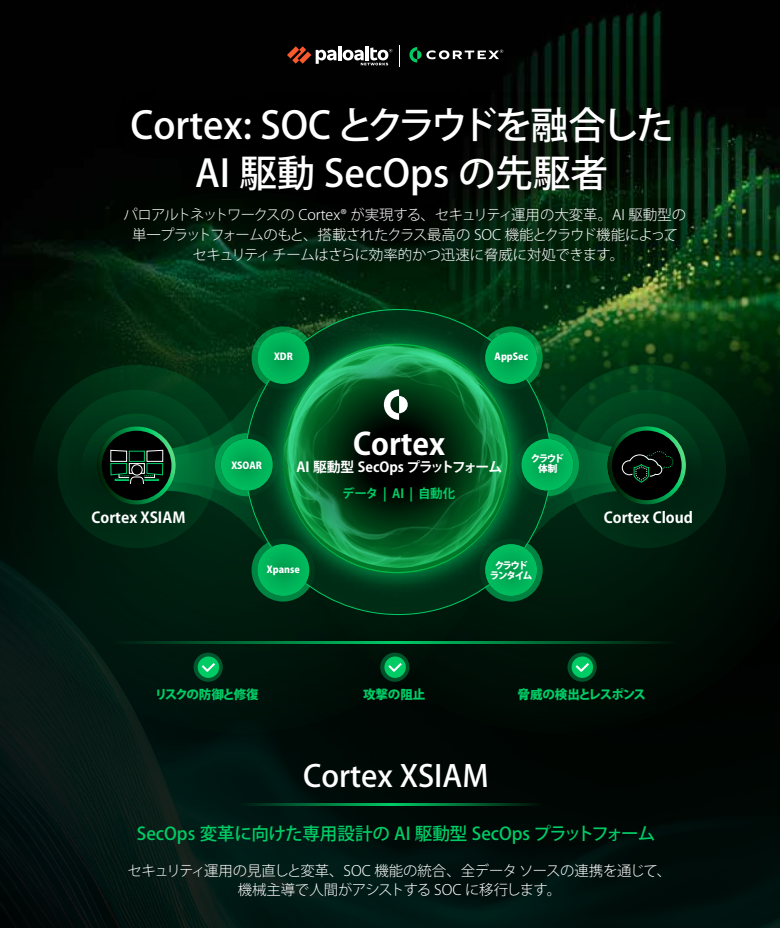 paloalto NETWORKS | CORTEX

Cortex: SOC とクラウドを融合した AI 駆動 SecOps の先駆者

パロアルトネットワークスの Cortex® が実現する、セキュリティ運用の大変革。AI 駆動型の単一プラットフォームのもと、搭載されたクラス最高の SOC 機能とクラウド機能によってセキュリティ チームはさらに効率的かつ迅速に脅威に対処できます。

XDR

AppSec

XSOAR

Cortex
AI 駆動型 SecOps プラットフォーム
データ | AI | 自動化

クラウド体制

Xpanse

クラウドランタイム

Cortex XSIAM

Cortex Cloud

リスクの防御と修復

攻撃の阻止

脅威の検出とレスポンス

Cortex XSIAM

SecOps 変革に向けた専用設計の AI 駆動型 SecOps プラットフォーム

セキュリティ運用の見直しと変革、SOC 機能の統合、全データ ソースの連携を通じて、機械主導で人間がアシストする SOC に移行します。